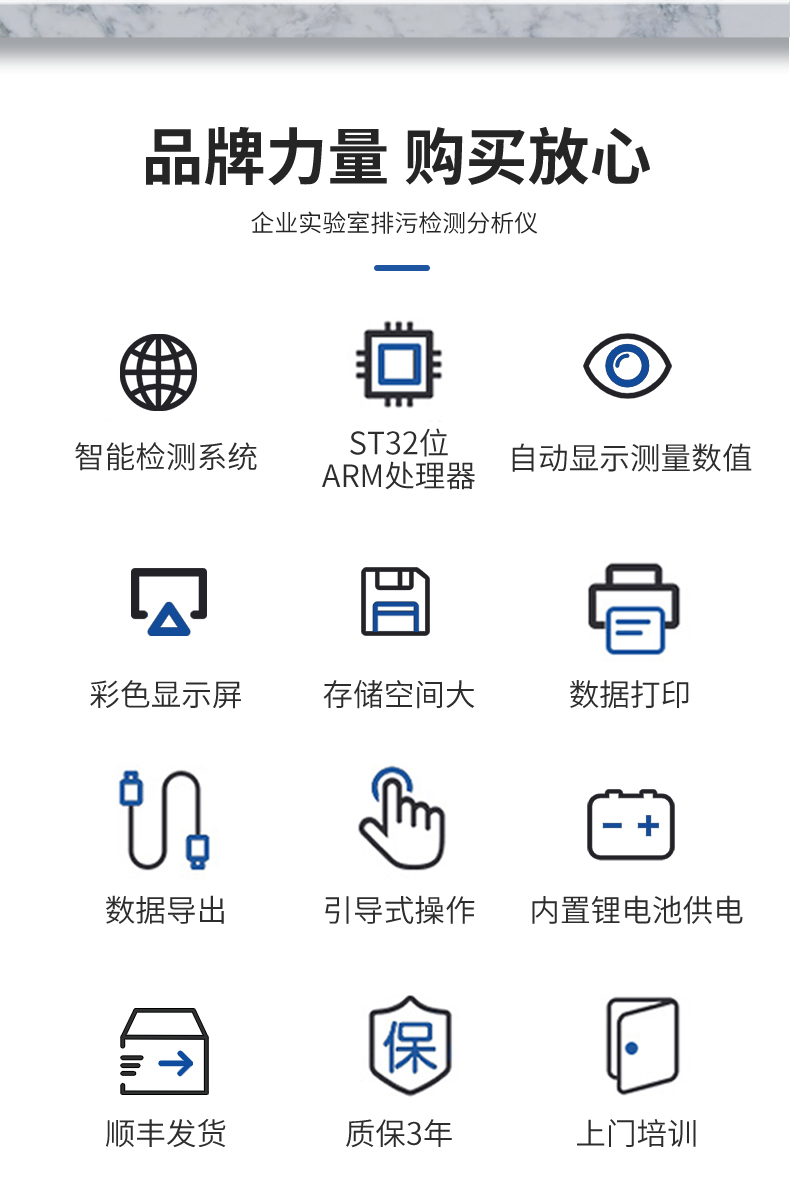 品牌力量 购买放心

企业实验室排污检测分析仪

智能检测系统

ST32位
ARM处理器

自动显示测量数值

彩色显示屏

存储空间大

数据打印

数据导出

引导式操作

内置锂电池供电

顺丰发货

保

质保3年

上门培训