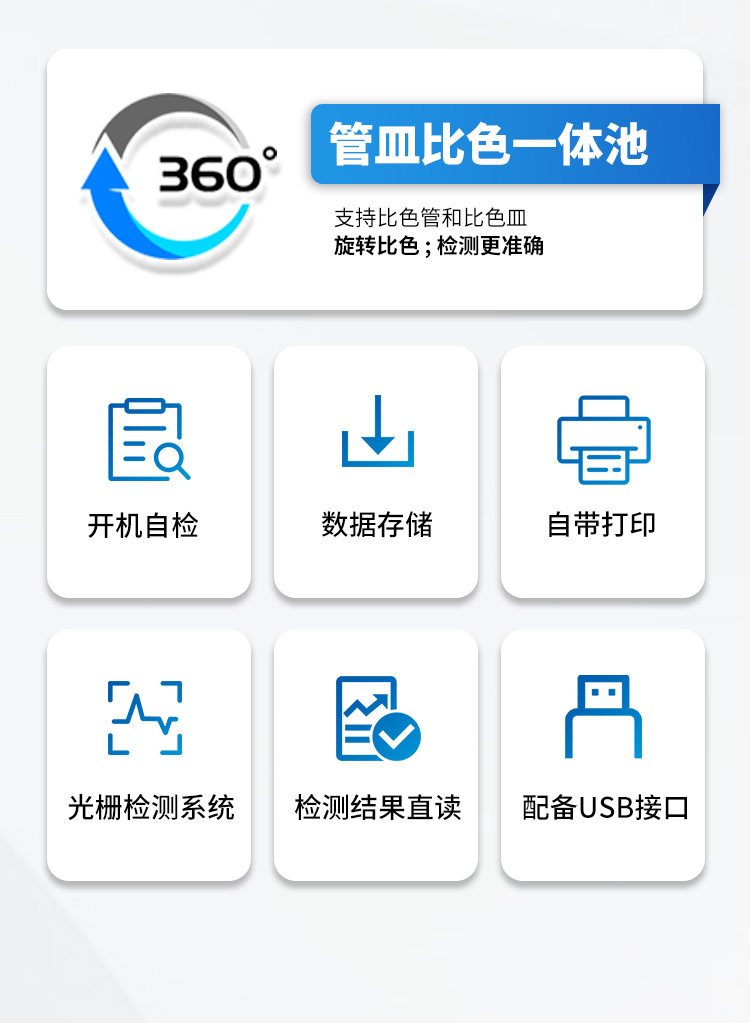 360°

管皿比色一体池

支持比色管和比色皿
旋转比色；检测更准确

开机自检

数据存储

自带打印

光栅检测系统

检测结果直读

配备USB接口