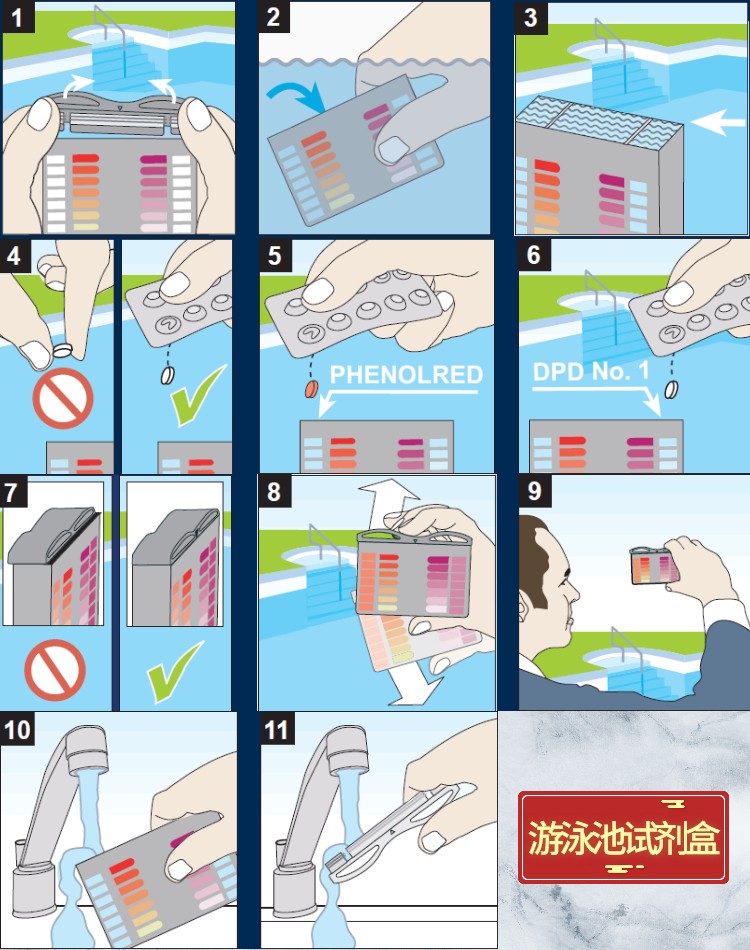 1

2

3

4

5

PHENOLRED

6

DPD No. 1

7

8

9

10

11

游泳池试剂盒