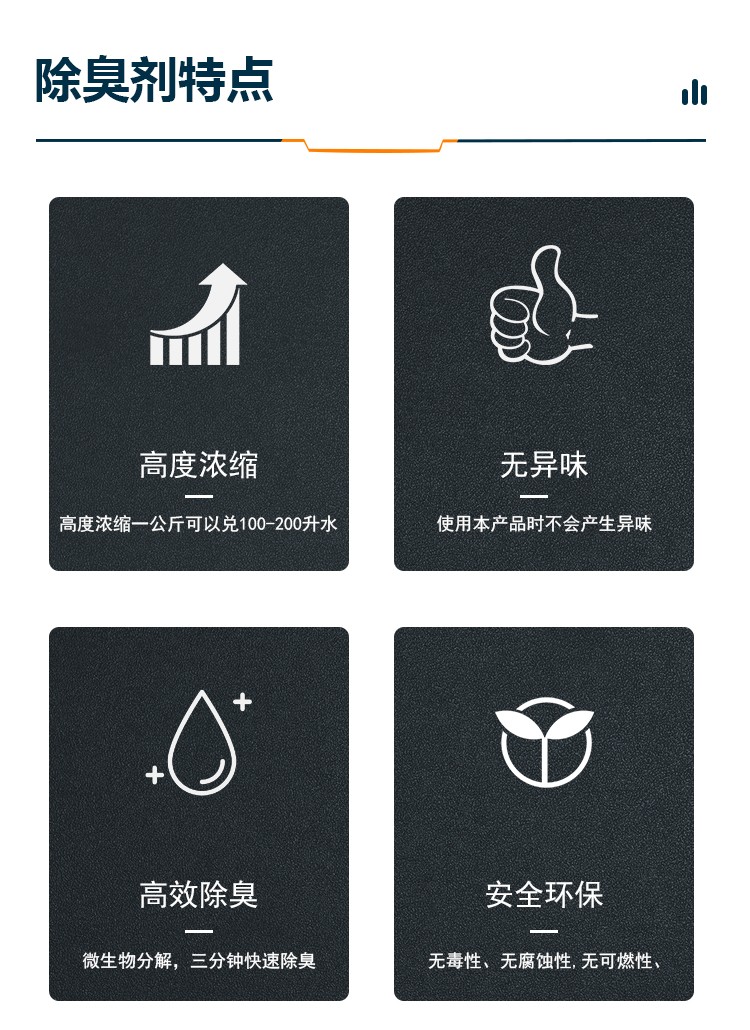 除臭剂特点

高度浓缩

高度浓缩一公斤可以兑100-200升水

无异味

使用本产品时不会产生异味

高效除臭

微生物分解，三分钟快速除臭

安全环保

无毒性、无腐蚀性,无可燃性、