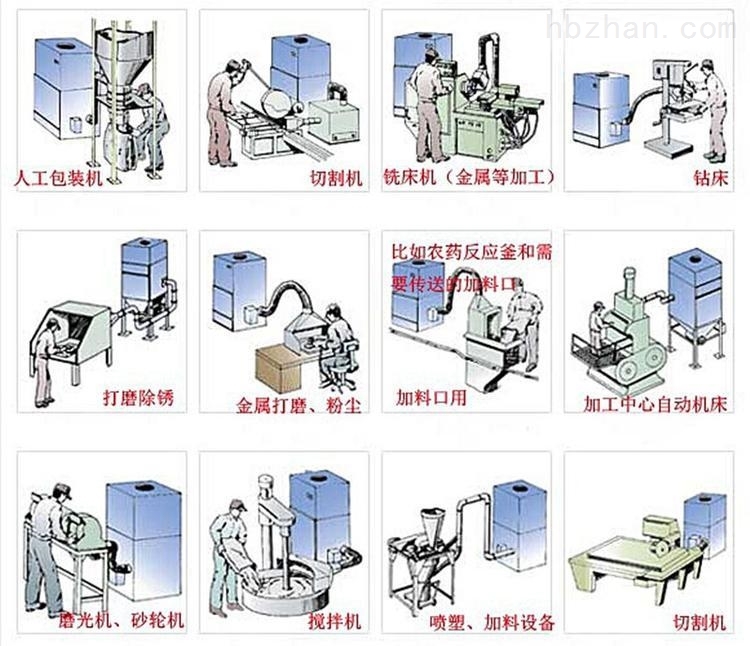 hbzhan.com

人工包装机

切割机

铣床机（金属等加工）

钻床

打磨除锈

金属打磨、粉尘

比如农药反应釜和需要传送的加料口

加料口用

加工中心自动机床

磨光机、砂轮机

搅拌机

喷塑、加料设备

切割机