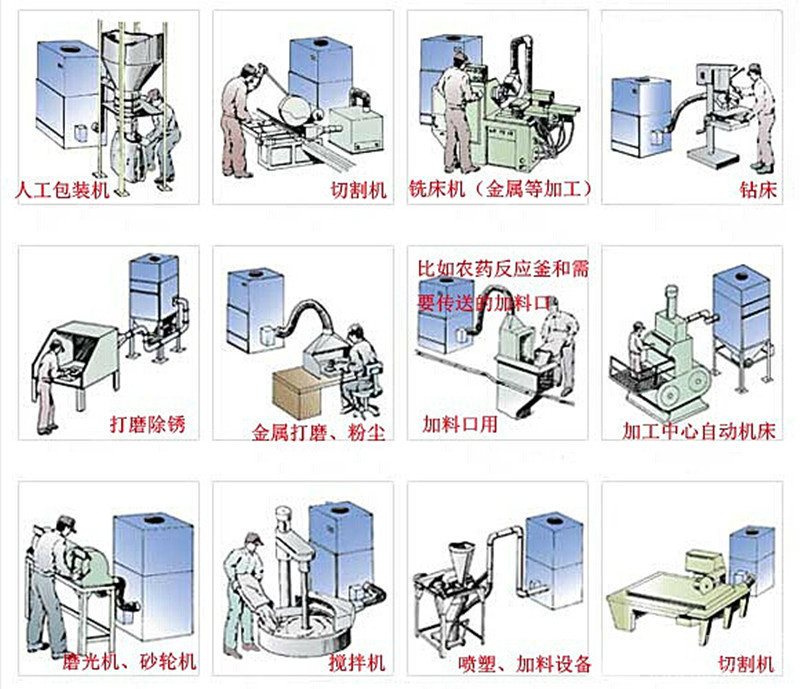 人工包装机

切割机

铣床机（金属等加工）

钻床

打磨除锈

金属打磨、粉尘

比如农药反应釜和需要传送的加料口

加料口用

加工中心自动机床

磨光机、砂轮机

搅拌机

喷塑、加料设备

切割机