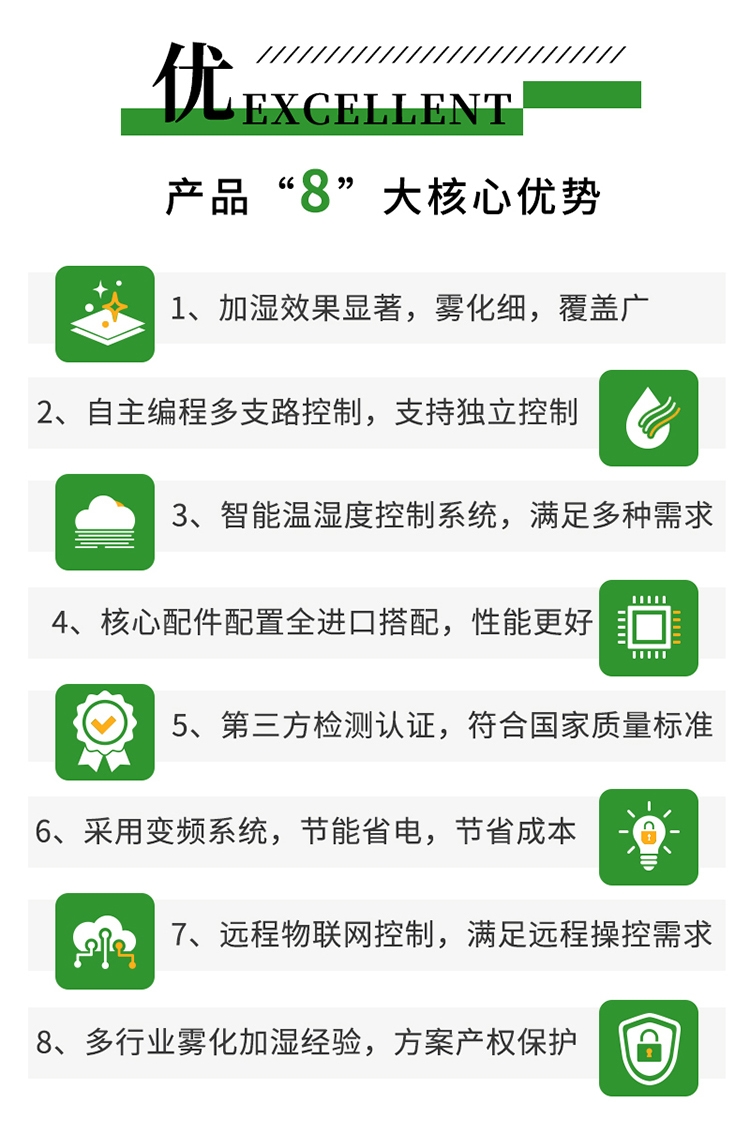 优EXCELLENT

产品“8”大核心优势

1、加湿效果显著，雾化细，覆盖广

2、自主编程多支路控制，支持独立控制

3、智能温湿度控制系统，满足多种需求

4、核心配件配置全进口搭配，性能更好

5、第三方检测认证，符合国家质量标准

6、采用变频系统，节能省电，节省成本

7、远程物联网控制，满足远程操控需求

8、多行业雾化加湿经验，方案产权保护