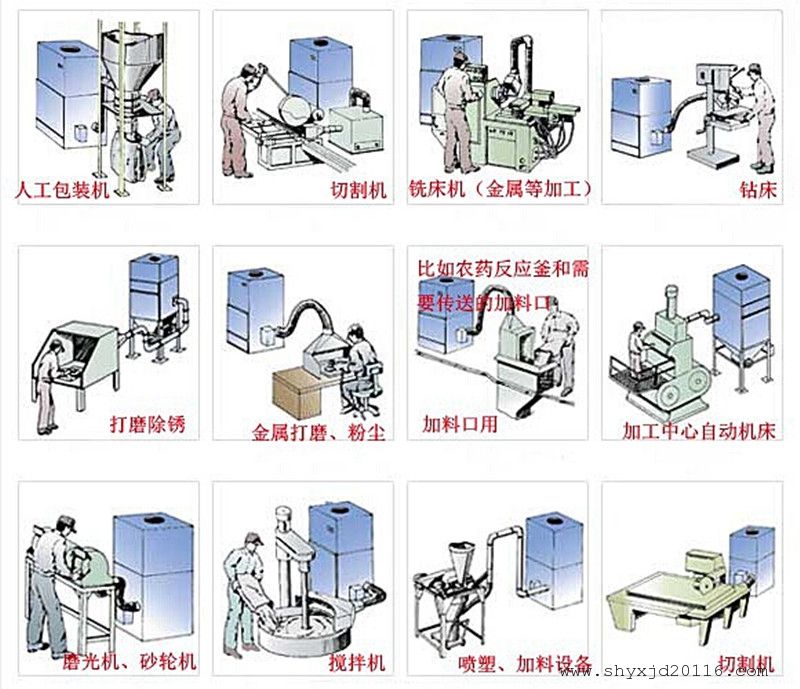 人工包装机

切割机

铣床机（金属等加工）

钻床

打磨除锈

金属打磨、粉尘

比如农药反应釜和需要传送的加料口

加料口用

加工中心自动机床

磨光机、砂轮机

搅拌机

喷塑、加料设备

切割机

www.shyxjd20116.com