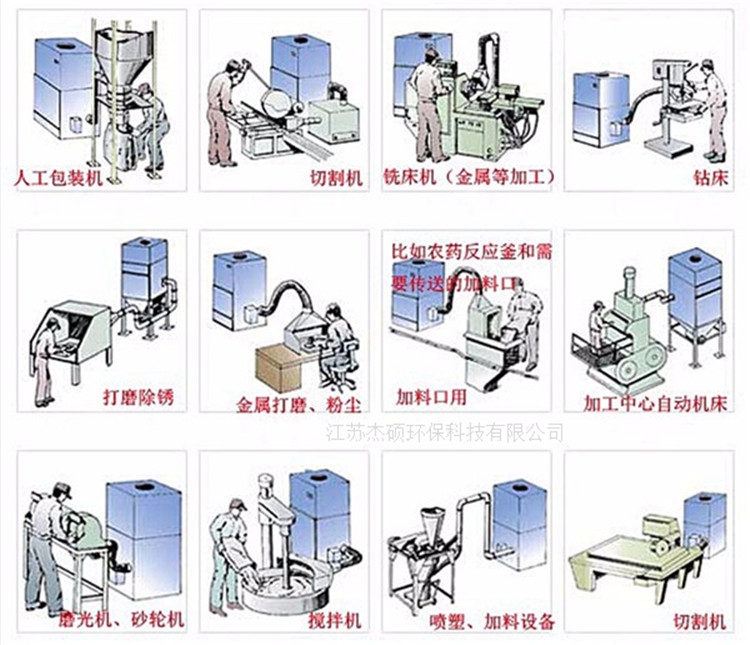 人工包装机

切割机

铣床机（金属等加工）

钻床

打磨除锈

金属打磨、粉尘

比如农药反应釜和需要传送的加料口

加料口用

加工中心自动机床

江苏杰硕环保科技有限公司

磨光机、砂轮机

搅拌机

喷塑、加料设备

切割机