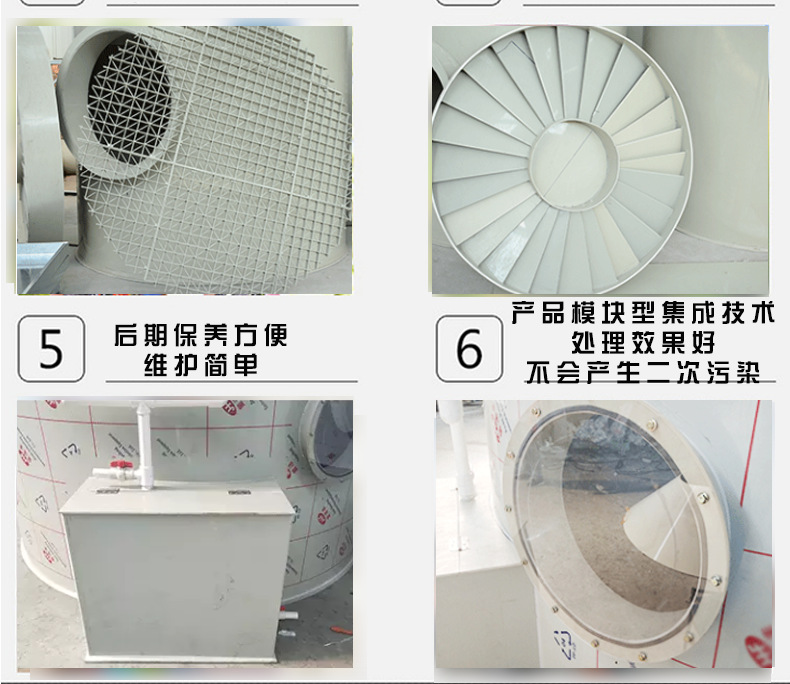 5

后期保养方便
维护简单

6

产品模块型集成技术
处理效果好
不会产生二次污染