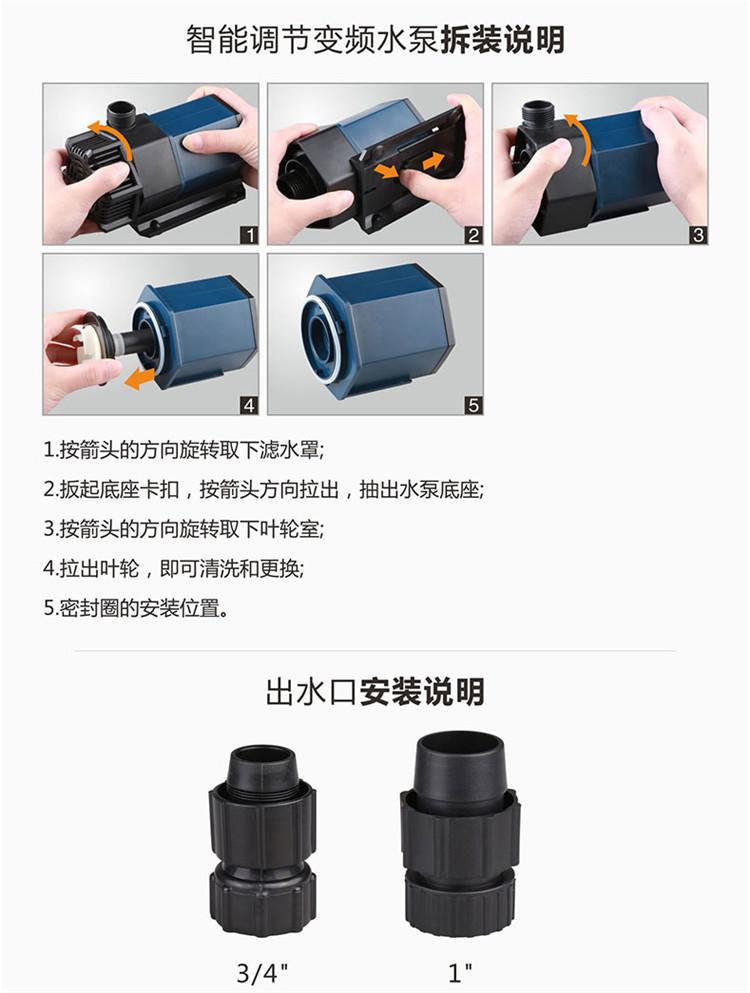 智能调节变频水泵拆装说明

1

2

3

4

5

1.按箭头的方向旋转取下滤水罩;

2.扳起底座卡扣，按箭头方向拉出，抽出水泵底座;

3.按箭头的方向旋转取下叶轮室;

4.拉出叶轮，即可清洗和更换;

5.密封圈的安装位置。

出水口安装说明

3/4"

1"