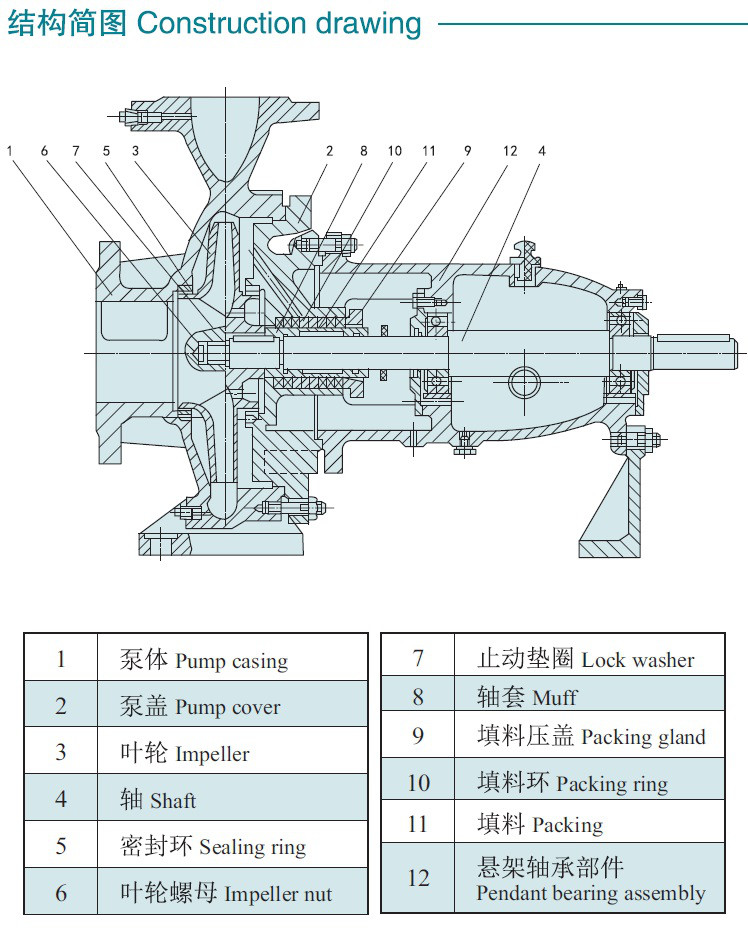 结构简图 Construction drawing

1 6 7 5 3 2 8 10 11 9 12 4

| 1 | 泵体 Pump casing |
|---|---|
| 2 | 泵盖 Pump cover |
| 3 | 叶轮 Impeller |
| 4 | 轴 Shaft |
| 5 | 密封环 Sealing ring |
| 6 | 叶轮螺母 Impeller nut |

| 7 | 止动垫圈 Lock washer |
|---|---|
| 8 | 轴套 Muff |
| 9 | 填料压盖 Packing gland |
| 10 | 填料环 Packing ring |
| 11 | 填料 Packing |
| 12 | 悬架轴承部件 Pendant bearing assembly |