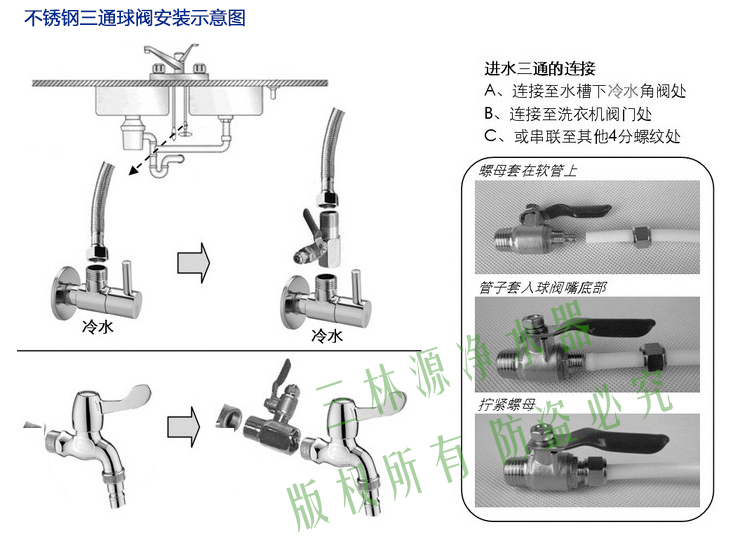 不锈钢三通球阀安装示意图

冷水

冷水

进水三通的连接
A、连接至水槽下冷水角阀处
B、连接至洗衣机阀门处
C、或串联至其他4分螺纹处

螺母套在软管上

管子套入球阀嘴底部

拧紧螺母

三林源净水器
版权所有 防盗必究