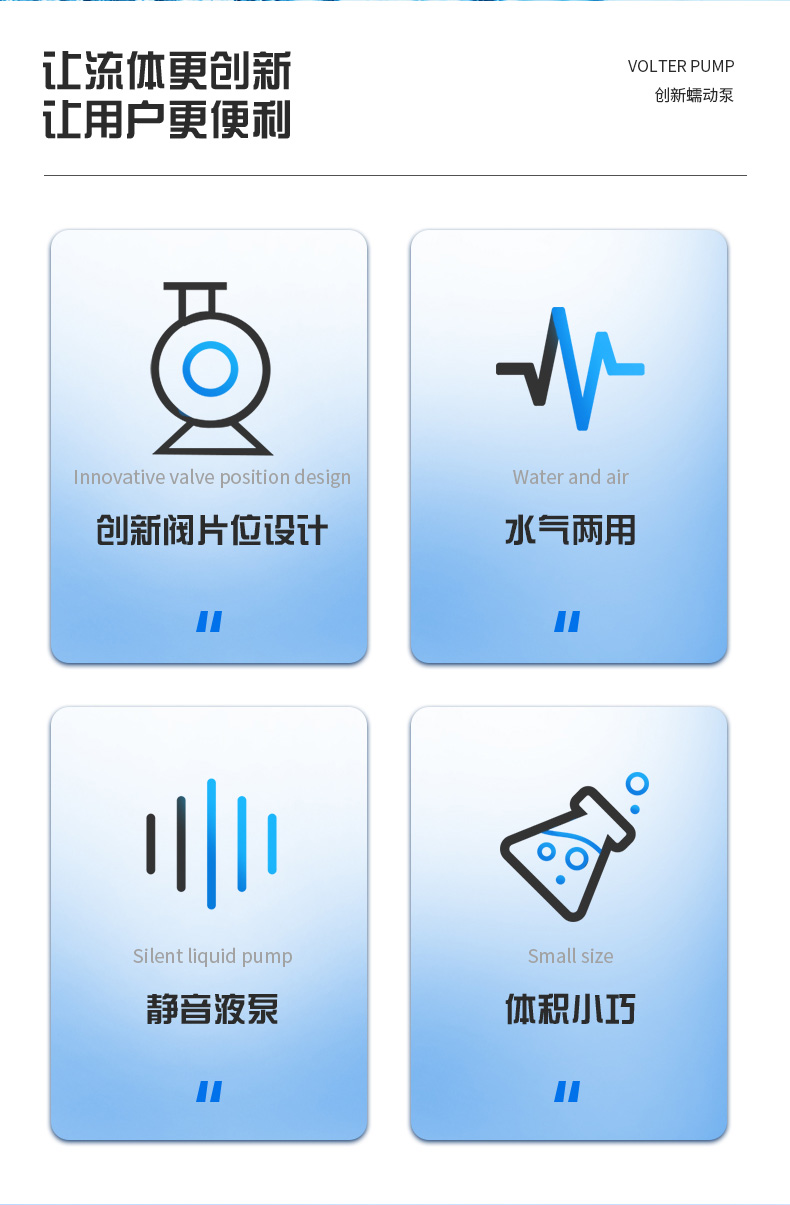 让流体更创新
让用户更便利

VOLTER PUMP
创新蠕动泵

Innovative valve position design
创新阀片位设计

Water and air
水气两用

Silent liquid pump
静音液泵

Small size
体积小巧