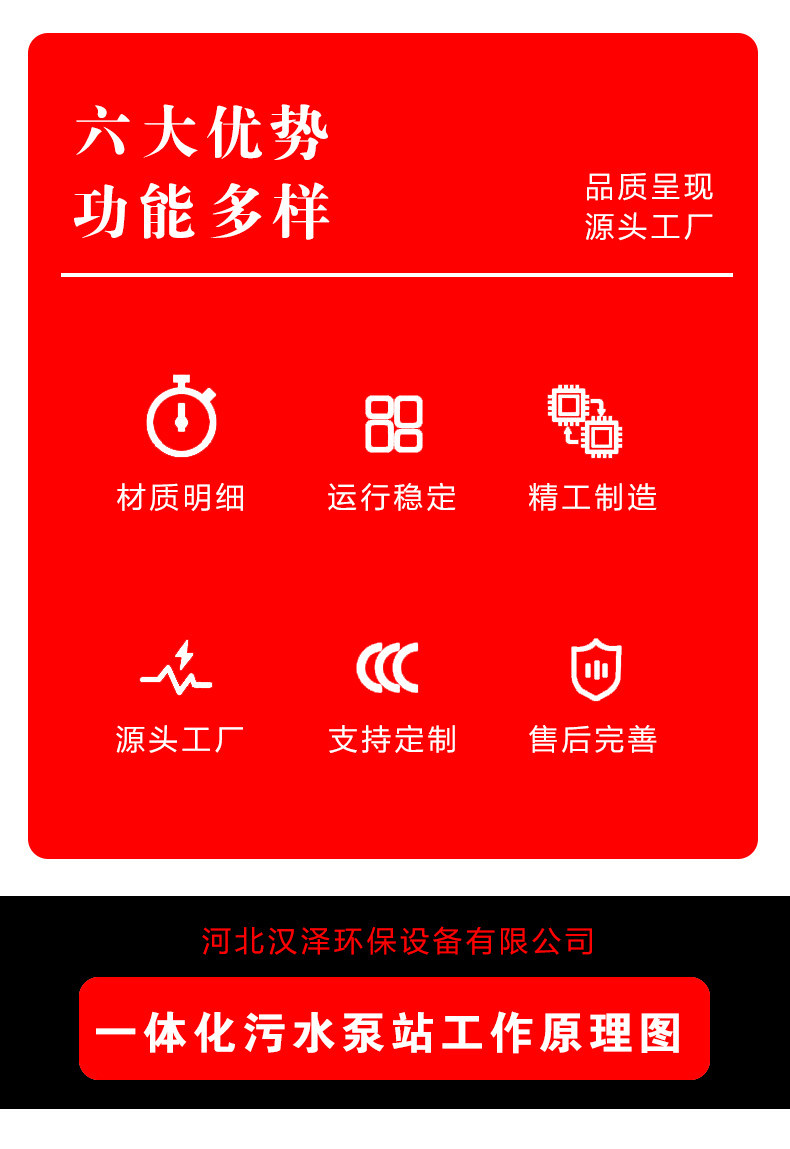 六大优势
功能多样

品质呈现
源头工厂

材质明细

运行稳定

精工制造

源头工厂

支持定制

售后完善

河北汉泽环保设备有限公司

一体化污水泵站工作原理图