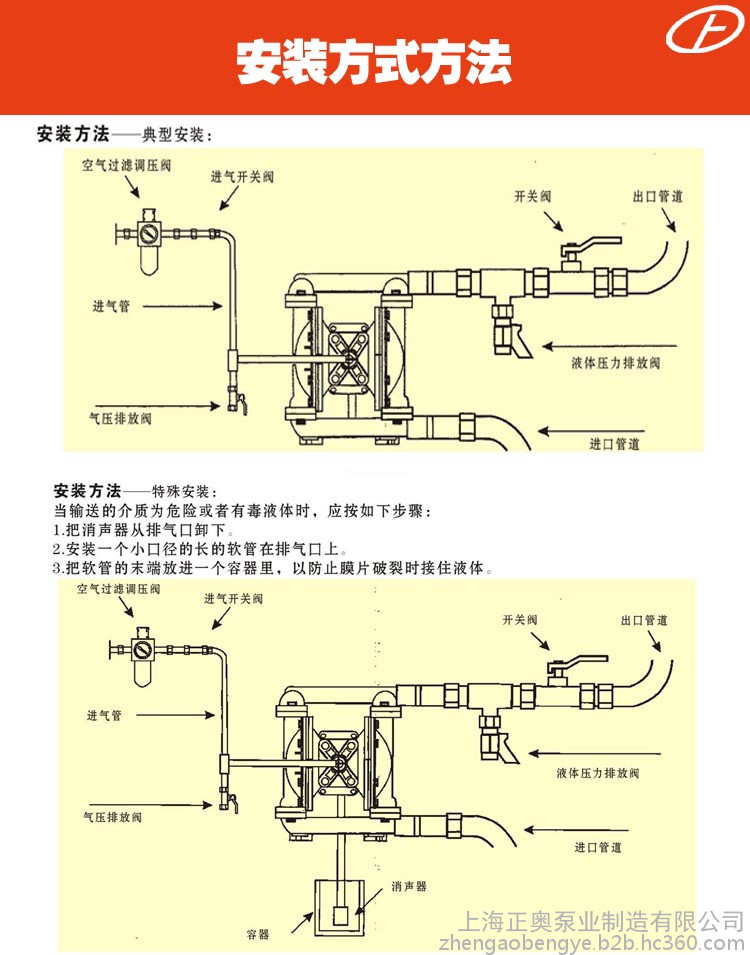 安装方式方法

安装方法——典型安装：

空气过滤调压阀
进气开关阀
开关阀
出口管道
进气管
液体压力排放阀
气压排放阀
进口管道

安装方法——特殊安装：
当输送的介质为危险或者有毒液体时，应按如下步骤：
1.把消声器从排气口卸下。
2.安装一个小口径的长的软管在排气口上。
3.把软管的末端放进一个容器里，以防止膜片破裂时接住液体。

空气过滤调压阀
进气开关阀
开关阀
出口管道
进气管
液体压力排放阀
气压排放阀
进口管道
消声器
容器

上海正奥泵业制造有限公司
zhengaobengye.b2b.hc360.com