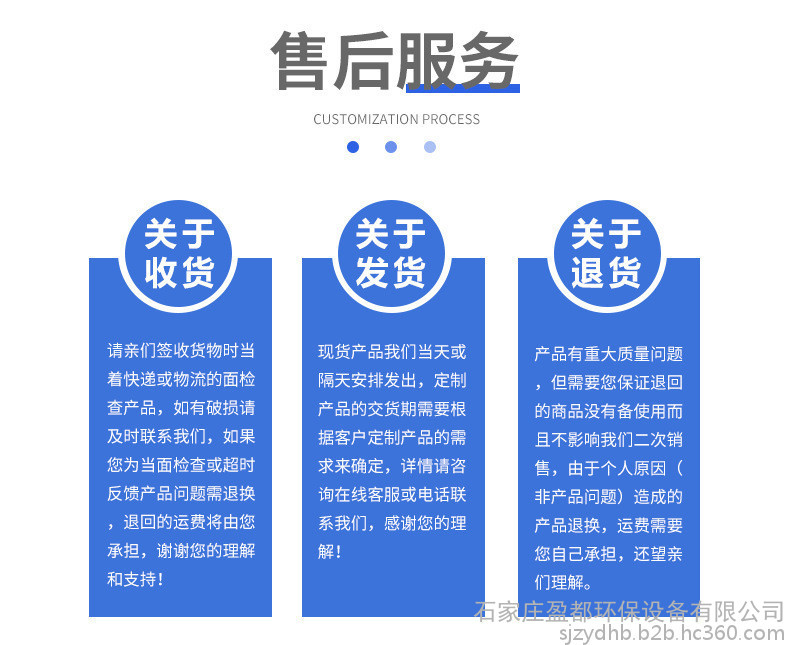 售后服务

CUSTOMIZATION PROCESS

关于
收货

请亲们签收货物时当着快递或物流的面检查产品，如有破损请及时联系我们，如果您为当面检查或超时反馈产品问题需退换，退回的运费将由您承担，谢谢您的理解和支持！

关于
发货

现货产品我们当天或隔天安排发出，定制产品的交货期需要根据客户定制产品的需求来确定，详情请咨询在线客服或电话联系我们，感谢您的理解！

关于
退货

产品有重大质量问题，但需要您保证退回的商品没有备使用而且不影响我们二次销售，由于个人原因（非产品问题）造成的产品退换，运费需要您自己承担，还望亲们理解。

石家庄盈都环保设备有限公司
sjzydhb.b2b.hc360.com