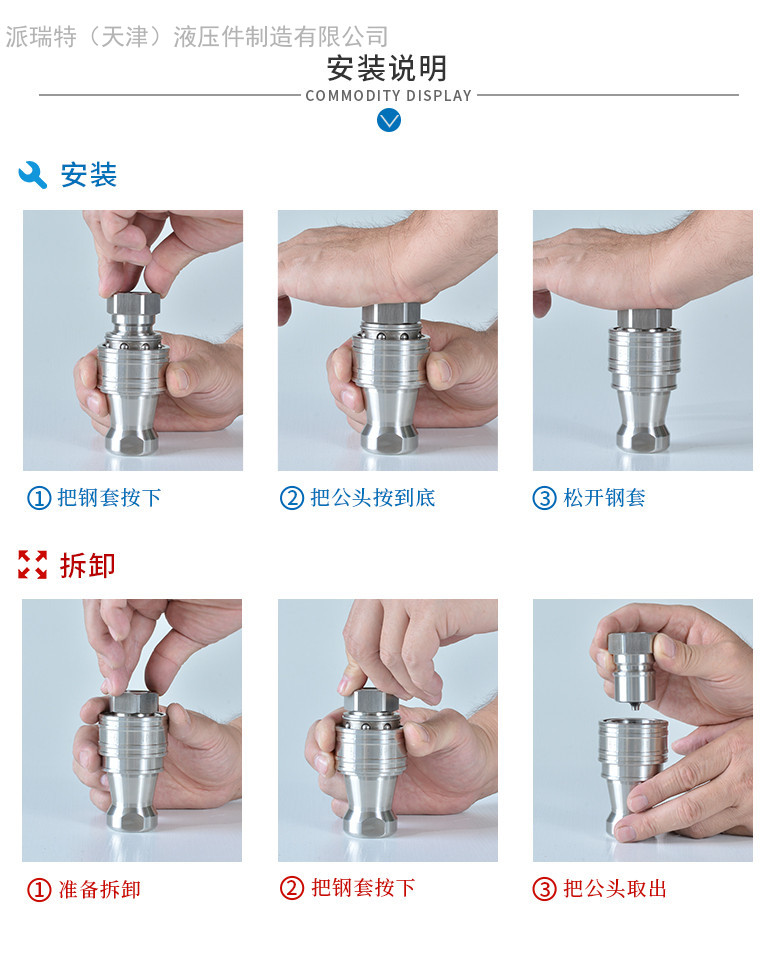 派瑞特（天津）液压件制造有限公司

安装说明

COMMODITY DISPLAY

安装

① 把钢套按下

② 把公头按到底

③ 松开钢套

拆卸

① 准备拆卸

② 把钢套按下

③ 把公头取出