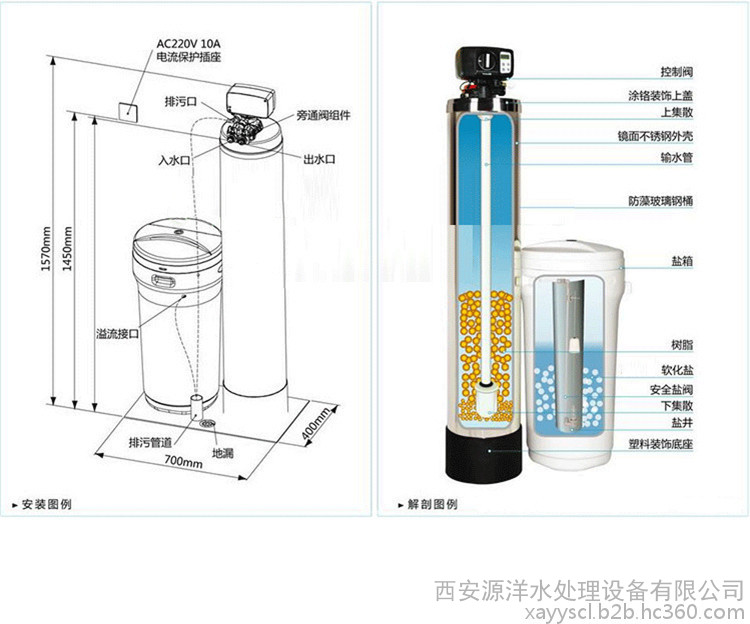 AC220V 10A
电流保护插座

排污口

旁通阀组件

入水口

出水口

1570mm

1450mm

溢流接口

排污管道

地漏

700mm

400mm

► 安装图例

控制阀

涂铬装饰上盖

上集散

镜面不锈钢外壳

输水管

防藻玻璃钢桶

盐箱

树脂

软化盐

安全盐阀

下集散

盐井

塑料装饰底座

► 解剖图例

西安源洋水处理设备有限公司
xayyscl.b2b.hc360.com