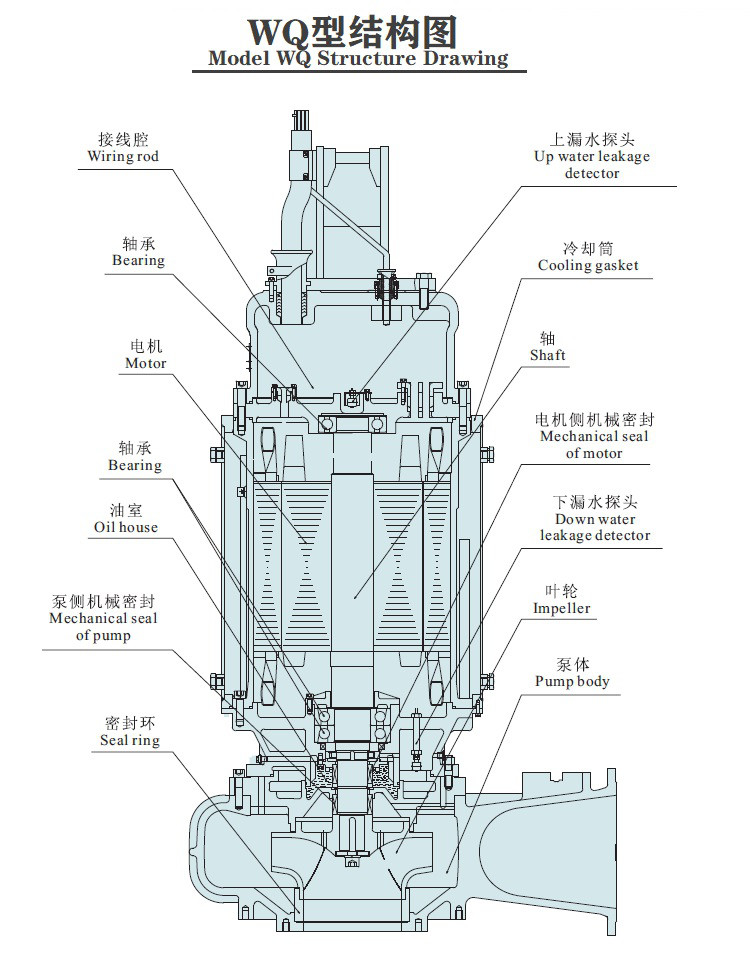 WQ型结构图
Model WQ Structure Drawing

接线腔
Wiring rod

轴承
Bearing

电机
Motor

轴承
Bearing

油室
Oil house

泵侧机械密封
Mechanical seal of pump

密封环
Seal ring

上漏水探头
Up water leakage detector

冷却筒
Cooling gasket

轴
Shaft

电机侧机械密封
Mechanical seal of motor

下漏水探头
Down water leakage detector

叶轮
Impeller

泵体
Pump body