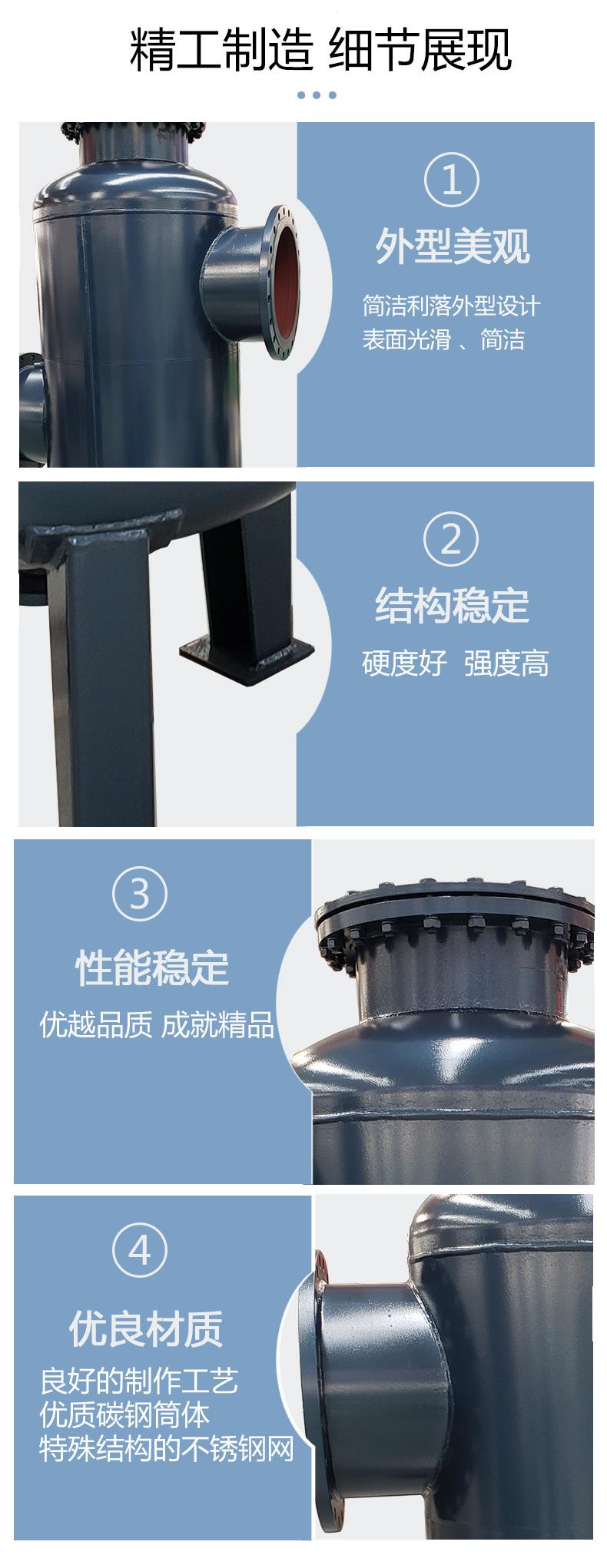 精工制造 细节展现

①
外型美观
简洁利落外型设计
表面光滑 、简洁

②
结构稳定
硬度好 强度高

③
性能稳定
优越品质 成就精品

④
优良材质
良好的制作工艺
优质碳钢筒体
特殊结构的不锈钢网