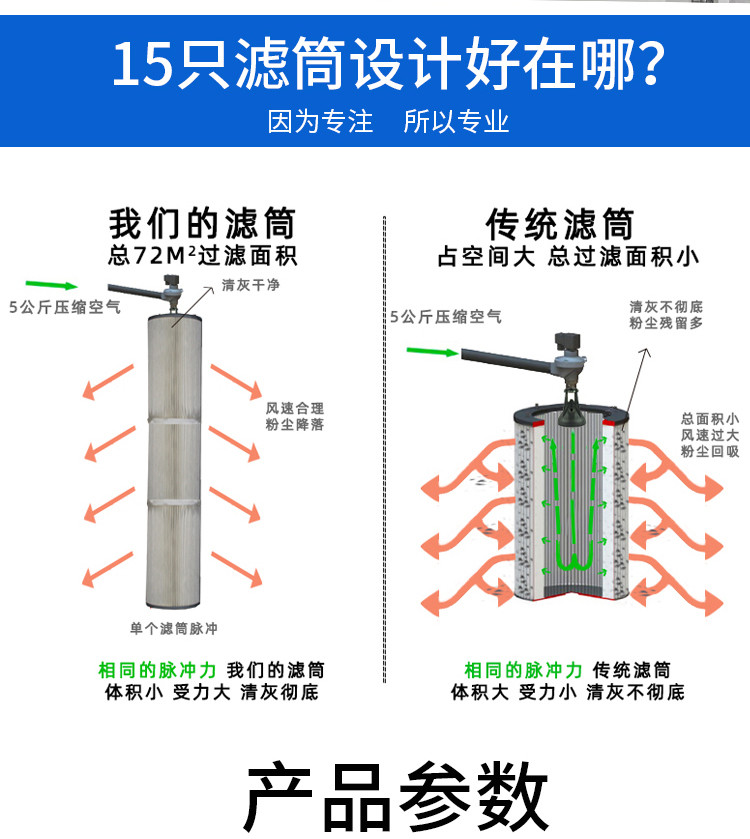 15只滤筒设计好在哪?
因为专注　所以专业

我们的滤筒
总72M²过滤面积

5公斤压缩空气
清灰干净
风速合理
粉尘降落
单个滤筒脉冲

相同的脉冲力 我们的滤筒
体积小 受力大 清灰彻底

传统滤筒
占空间大 总过滤面积小

5公斤压缩空气
清灰不彻底
粉尘残留多
总面积小
风速过大
粉尘回吸

相同的脉冲力 传统滤筒
体积大 受力小 清灰不彻底

产品参数