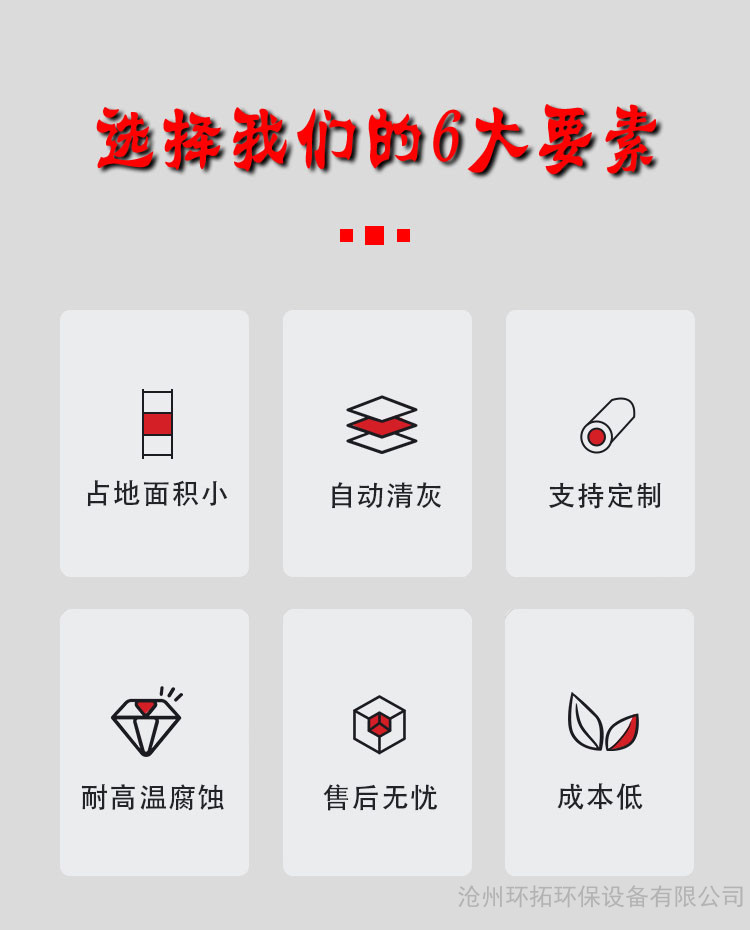 选择我们的6大要素

占地面积小

自动清灰

支持定制

耐高温腐蚀

售后无忧

成本低

沧州环拓环保设备有限公司