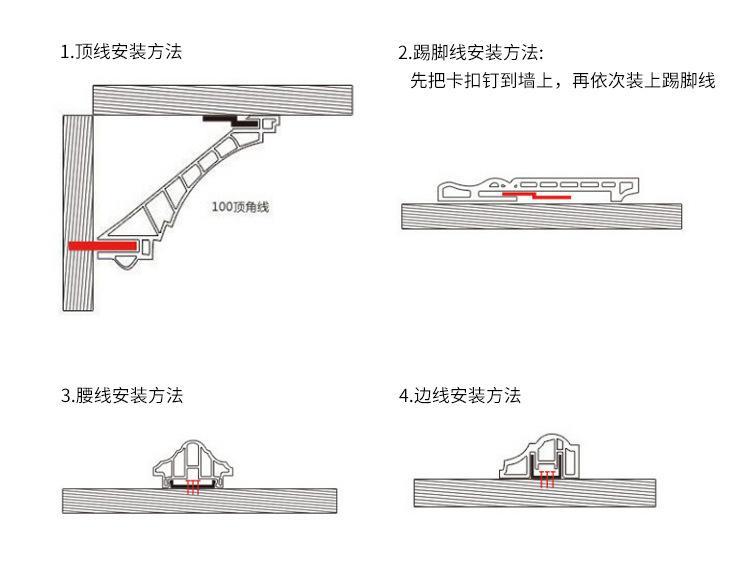 1.顶线安装方法

100顶角线

2.踢脚线安装方法:
先把卡扣钉到墙上，再依次装上踢脚线

3.腰线安装方法

4.边线安装方法