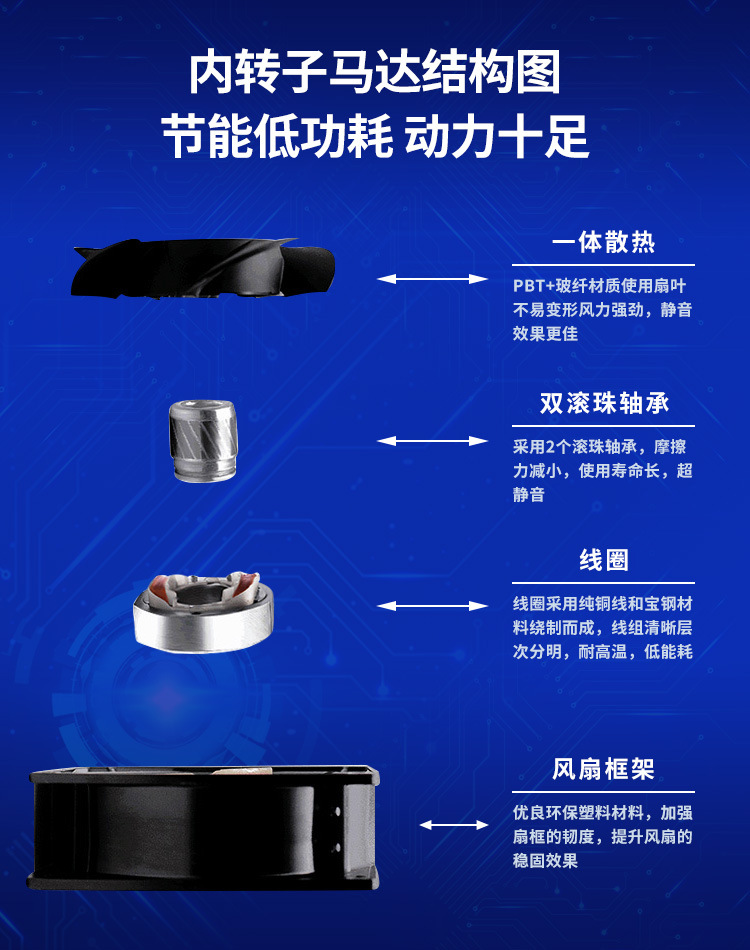 内转子马达结构图
节能低功耗 动力十足

一体散热
PBT+玻纤材质使用扇叶不易变形风力强劲，静音效果更佳

双滚珠轴承
采用2个滚珠轴承，摩擦力减小，使用寿命长，超静音

线圈
线圈采用纯铜线和宝钢材料绕制而成，线组清晰层次分明，耐高温，低能耗

风扇框架
优良环保塑料材料，加强扇框的韧度，提升风扇的稳固效果