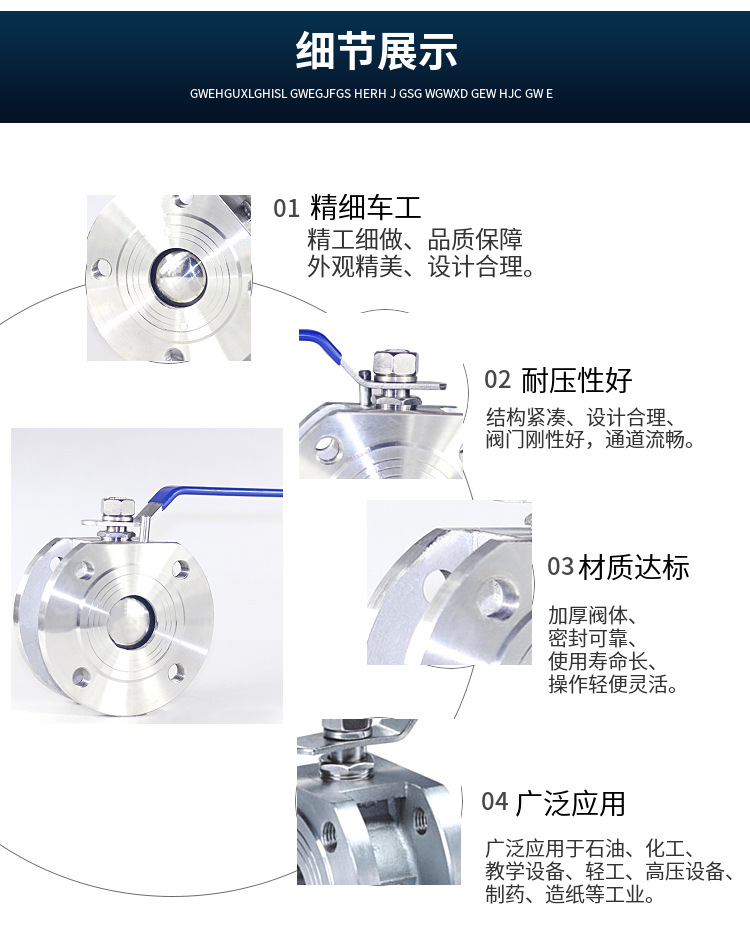 细节展示
GWEHGUXLGHISL GWEGJFGS HERH J GSG WGWXD GEW HJC GW E

01 精细车工
精工细做、品质保障
外观精美、设计合理。

02 耐压性好
结构紧凑、设计合理、
阀门刚性好，通道流畅。

03 材质达标
加厚阀体、
密封可靠、
使用寿命长、
操作轻便灵活。

04 广泛应用
广泛应用于石油、化工、
教学设备、轻工、高压设备、
制药、造纸等工业。