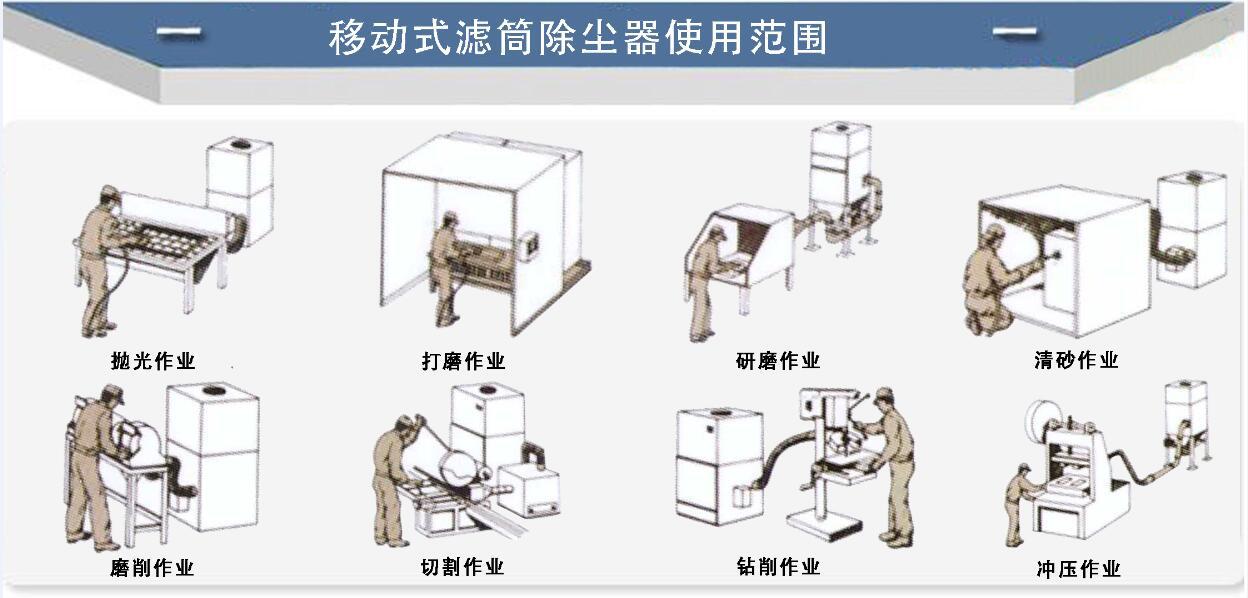 移动式滤筒除尘器使用范围

抛光作业

打磨作业

研磨作业

清砂作业

磨削作业

切割作业

钻削作业

冲压作业